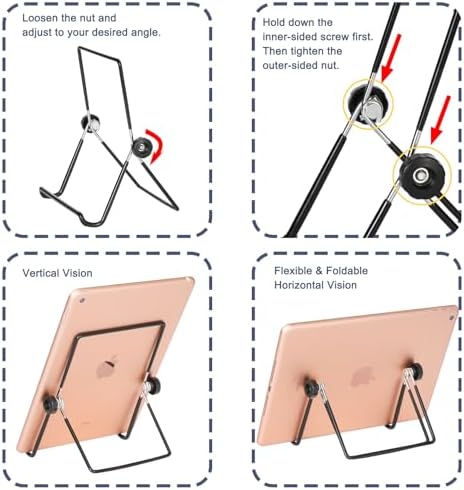 Loosen the nut and adjust to your desired angle.

Hold down the inner-sided screw first. Then tighten the outer-sided nut.

Vertical Vision

Flexible & Foldable Horizontal Vision