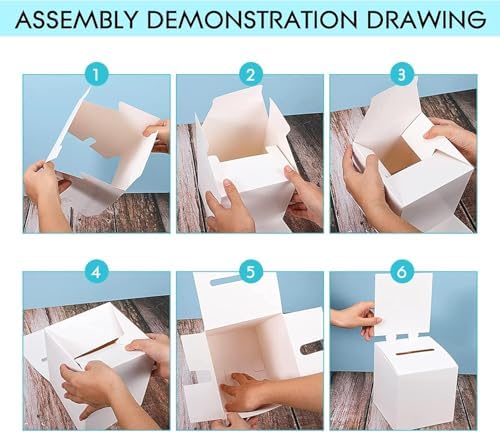 ASSEMBLY DEMONSTRATION DRAWING

1

2

3

4

5

6