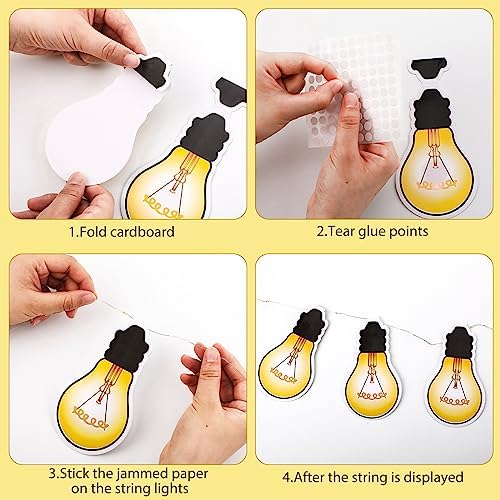 1.Fold cardboard

2.Tear glue points

3.Stick the jammed paper on the string lights

4.After the string is displayed