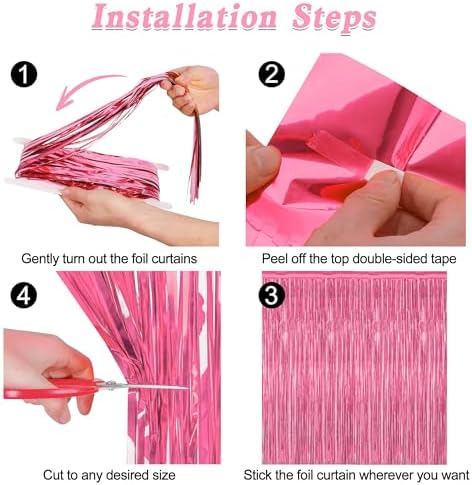 Installation Steps

1

Gently turn out the foil curtains

2

Peel off the top double-sided tape

4

Cut to any desired size

3

Stick the foil curtain wherever you want