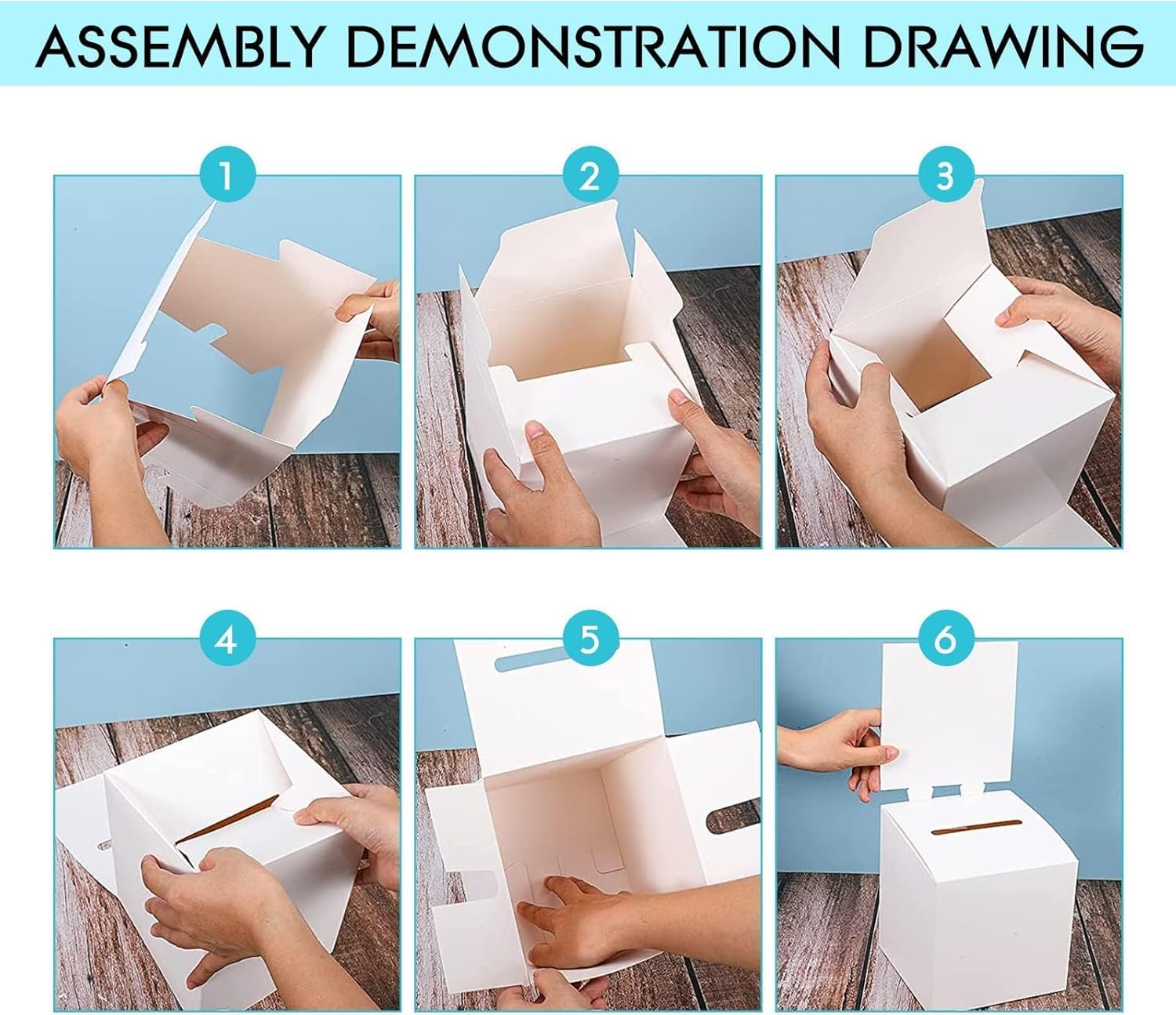 ASSEMBLY DEMONSTRATION DRAWING

1

2

3

4

5

6