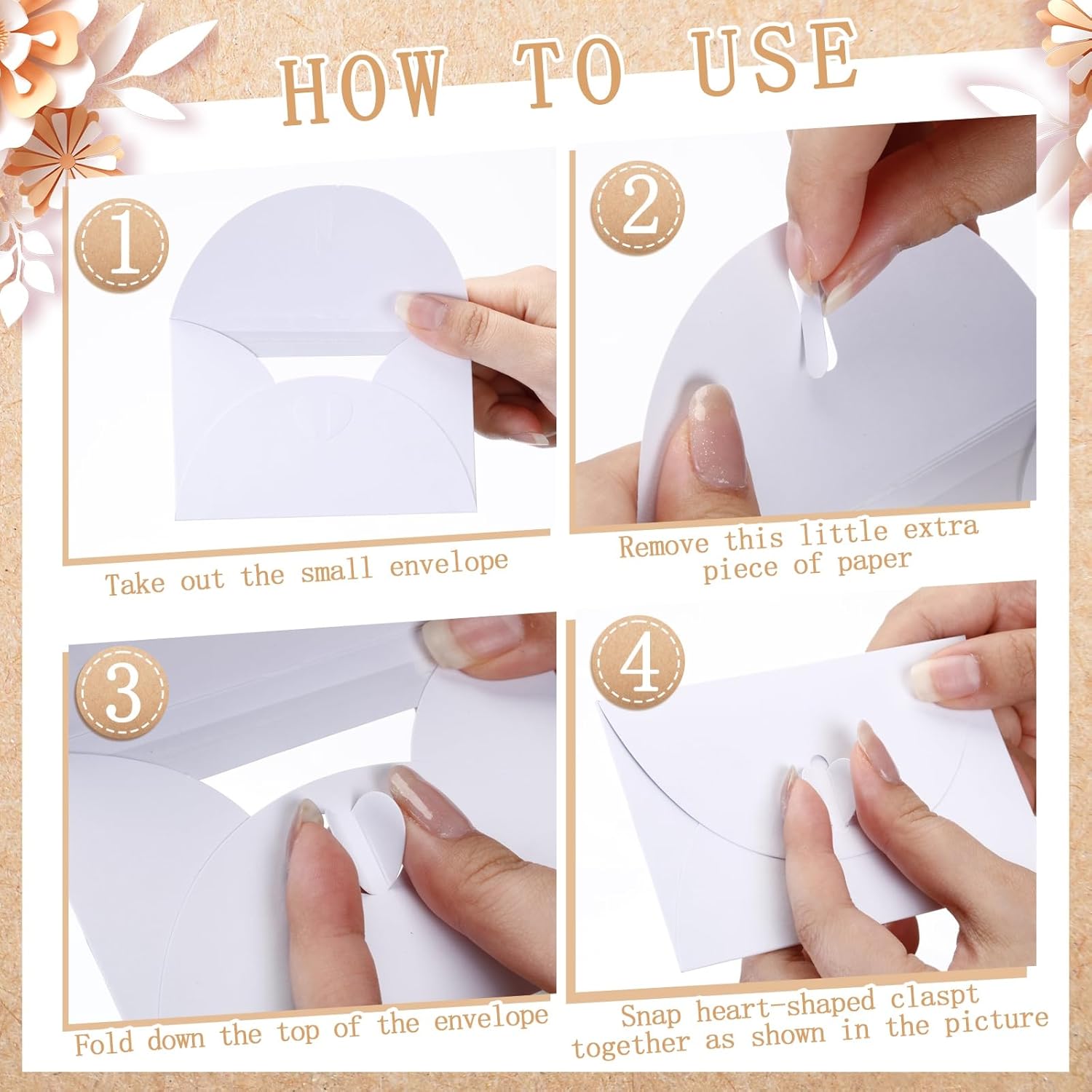 HOW TO USE

1

Take out the small envelope

2

Remove this little extra piece of paper

3

Fold down the top of the envelope

4

Snap heart-shaped claspt together as shown in the picture