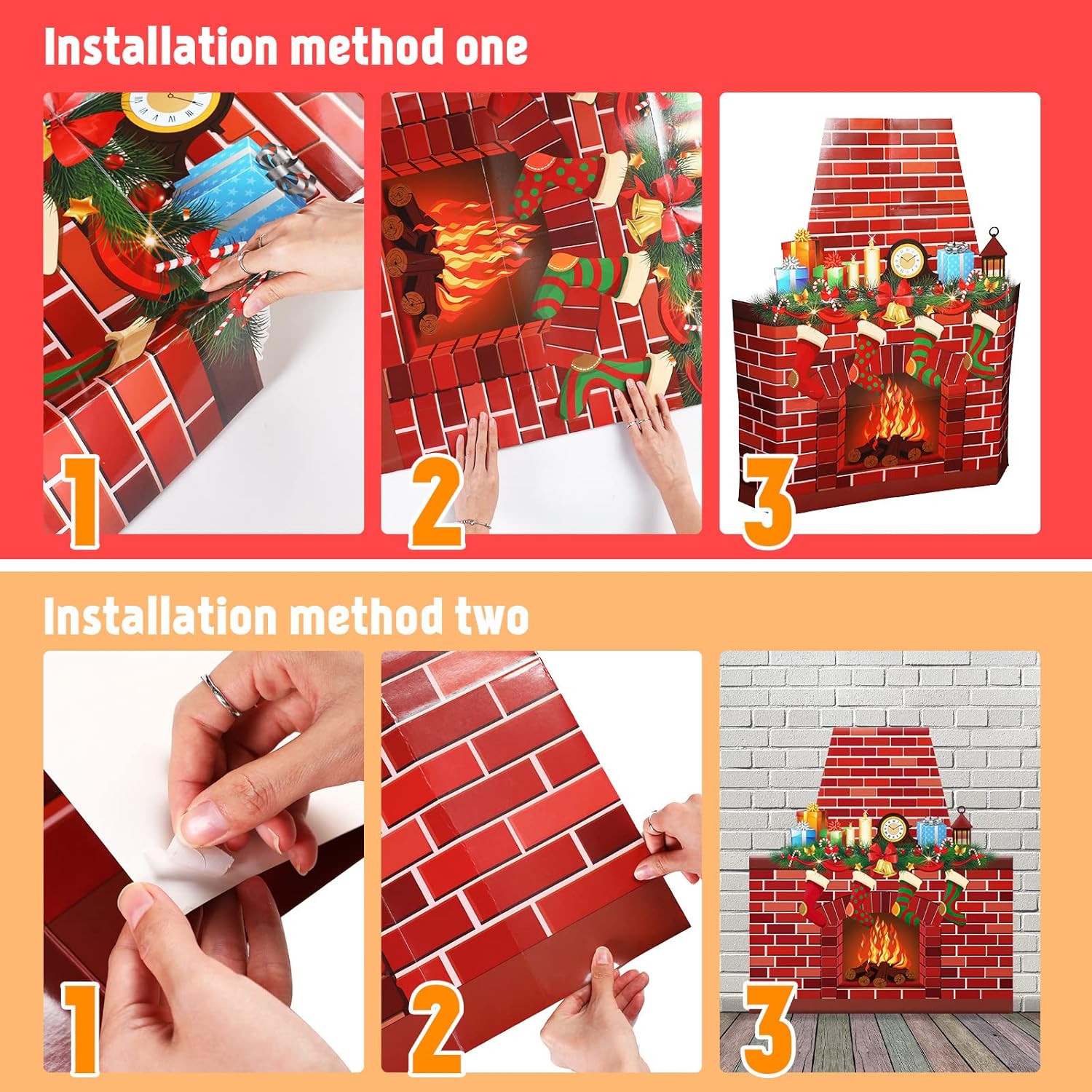 Installation method one

1

2

3

Installation method two

1

2

3